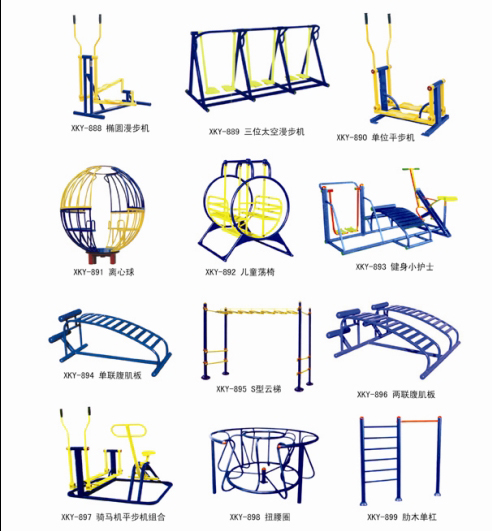 XKY-888 椭圆漫步机

XKY-889 三位太空漫步机

XKY-890 单位平步机

XKY-891 离心球

XKY-892 儿童荡椅

XKY-893 健身小护士

XKY-894 单联腹肌板

XKY-895 S型云梯

XKY-896 两联腹肌板

XKY-897 骑马机平步机组合

XKY-898 扭腰圈

XKY-899 肋木单杠